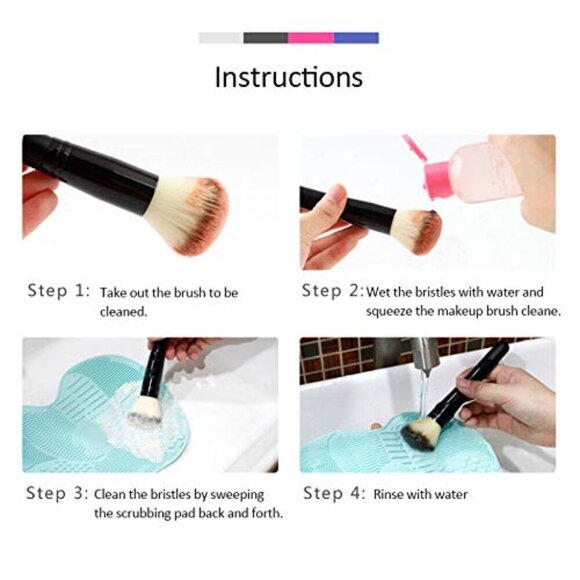 Instructions

Step 1: Take out the brush to be cleaned.

Step 2: Wet the bristles with water and squeeze the makeup brush cleane.

Step 3: Clean the bristles by sweeping the scrubbing pad back and forth.

Step 4: Rinse with water